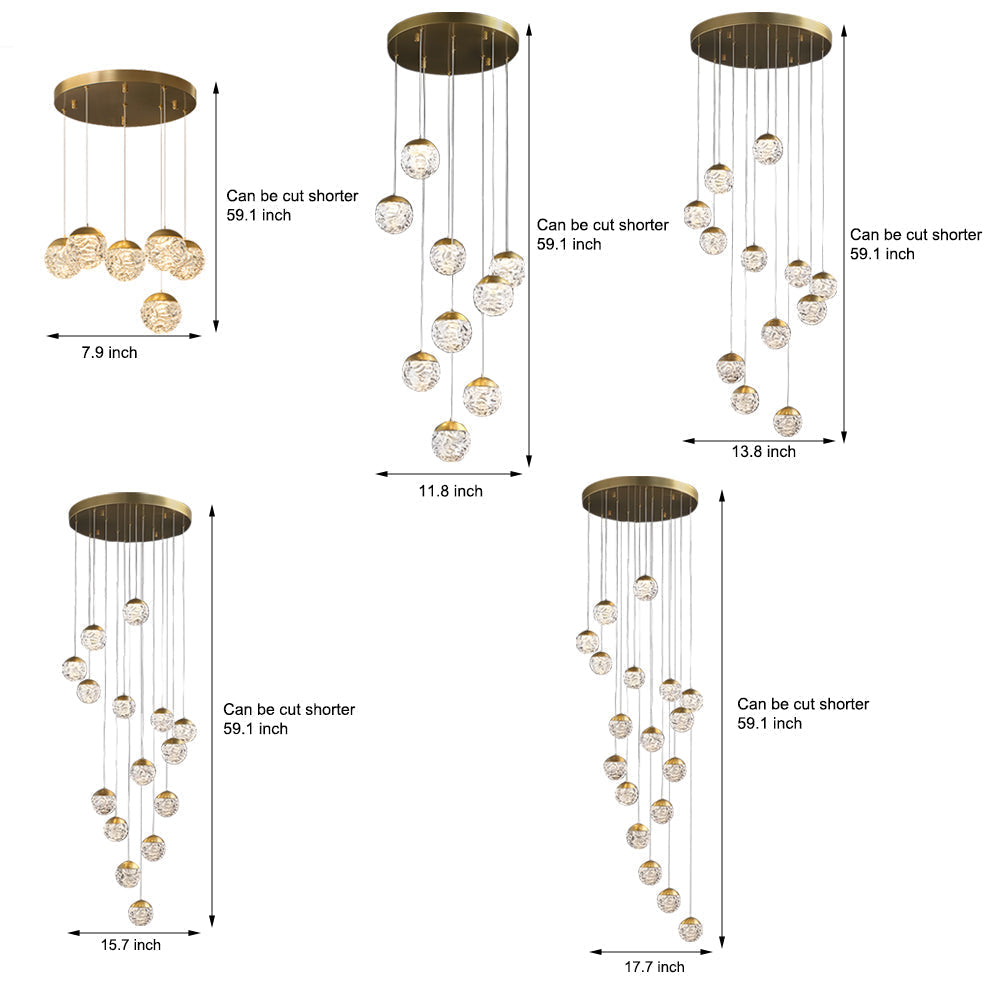 Can be cut shorter
59.1 inch

7.9 inch

Can be cut shorter
59.1 inch

11.8 inch

Can be cut shorter
59.1 inch

13.8 inch

Can be cut shorter
59.1 inch

15.7 inch

Can be cut shorter
59.1 inch

17.7 inch