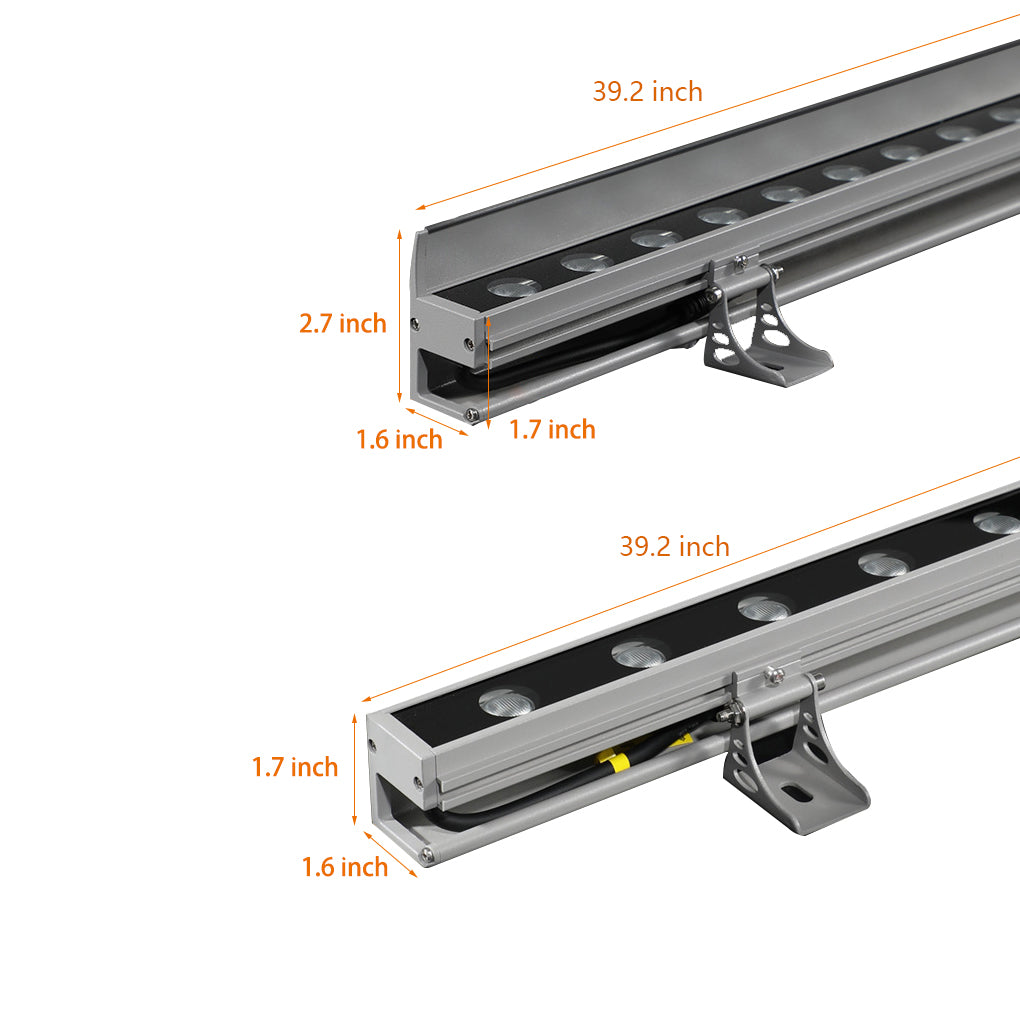 39.2 inch

2.7 inch

1.6 inch

1.7 inch

39.2 inch

1.7 inch

1.6 inch